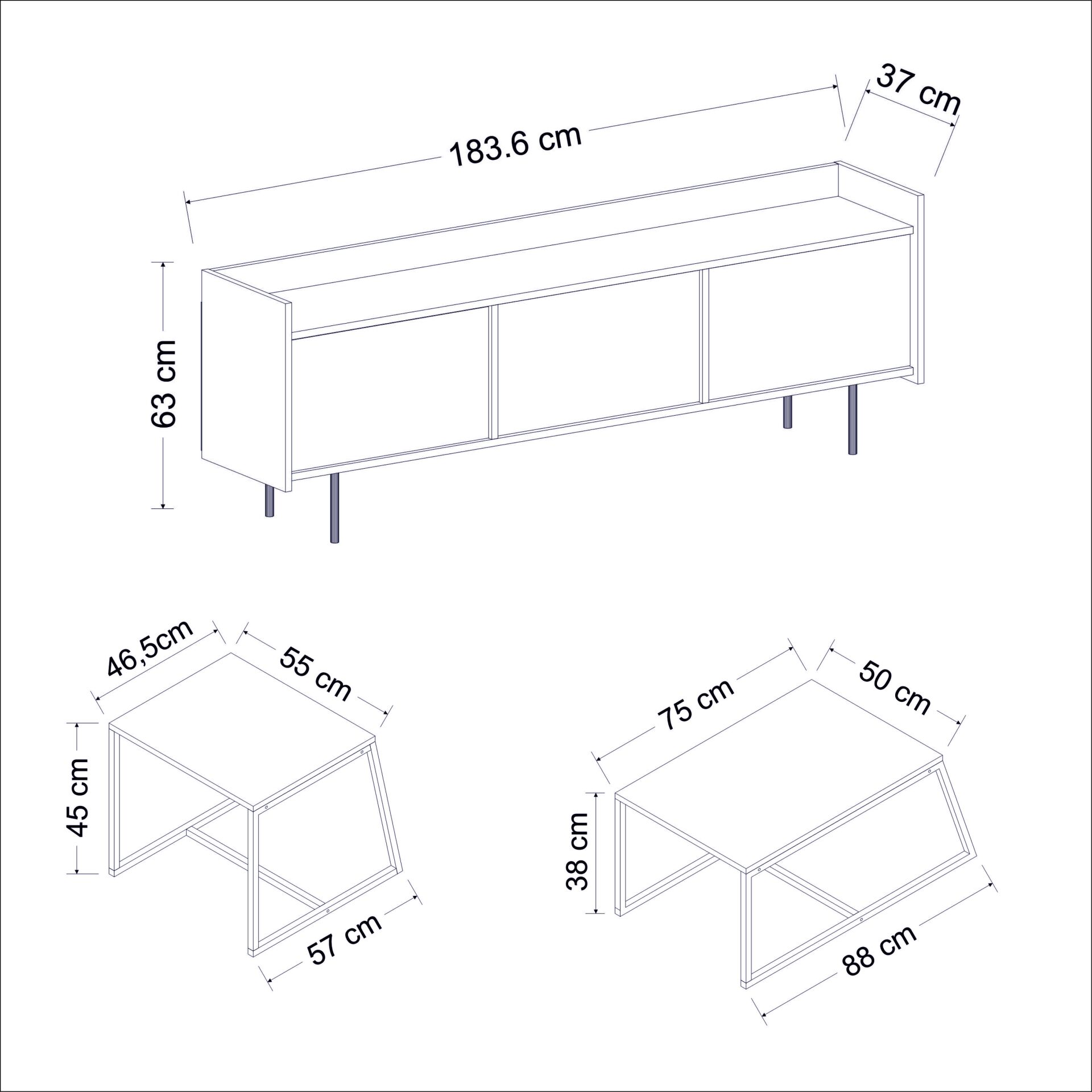 183.6 cm
37 cm
63 cm

46,5cm
55 cm
45 cm
57 cm

75 cm
50 cm
38 cm
88 cm