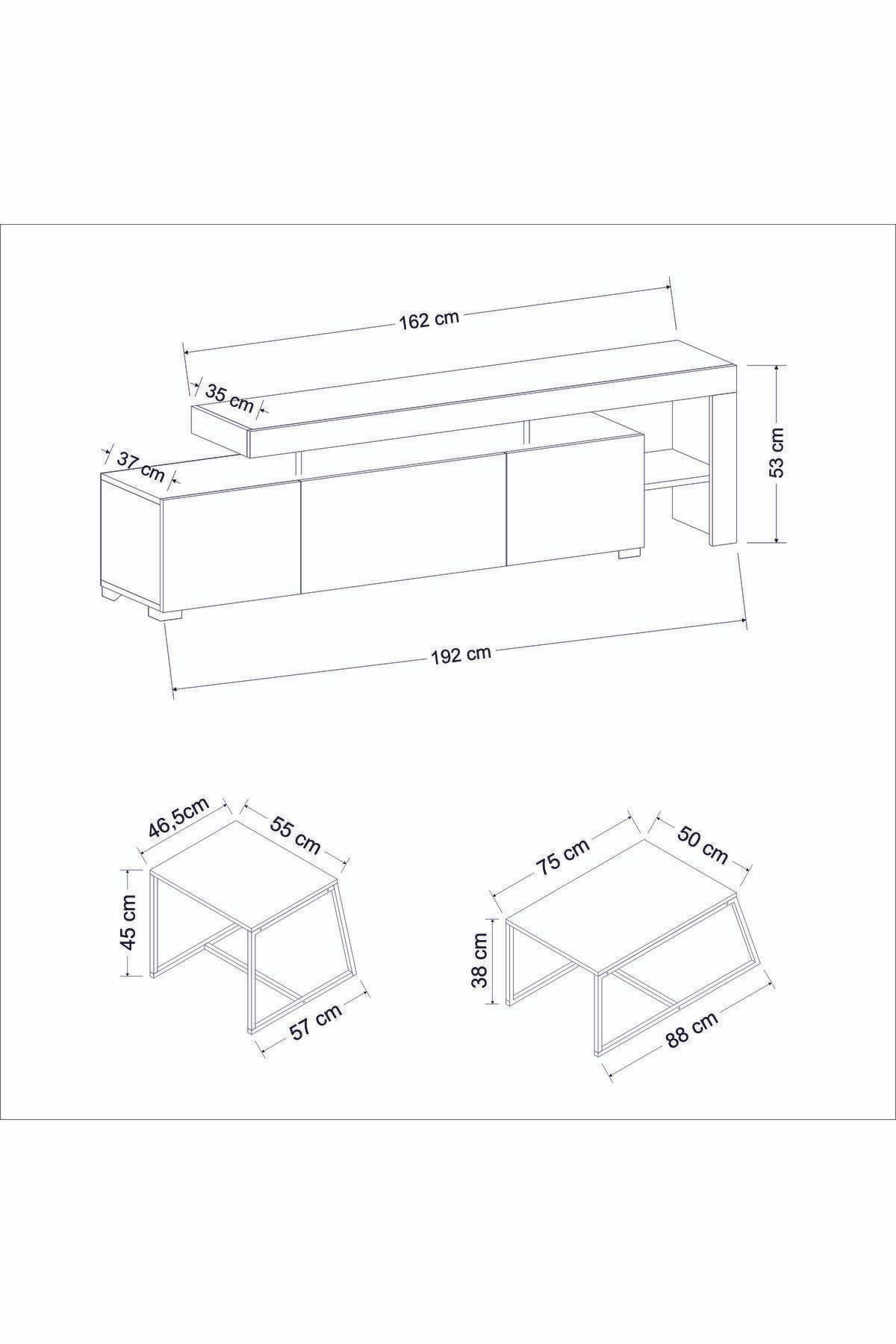 162 cm
35 cm
37 cm
53 cm
192 cm

46,5cm
55 cm
45 cm
57 cm

75 cm
50 cm
38 cm
88 cm