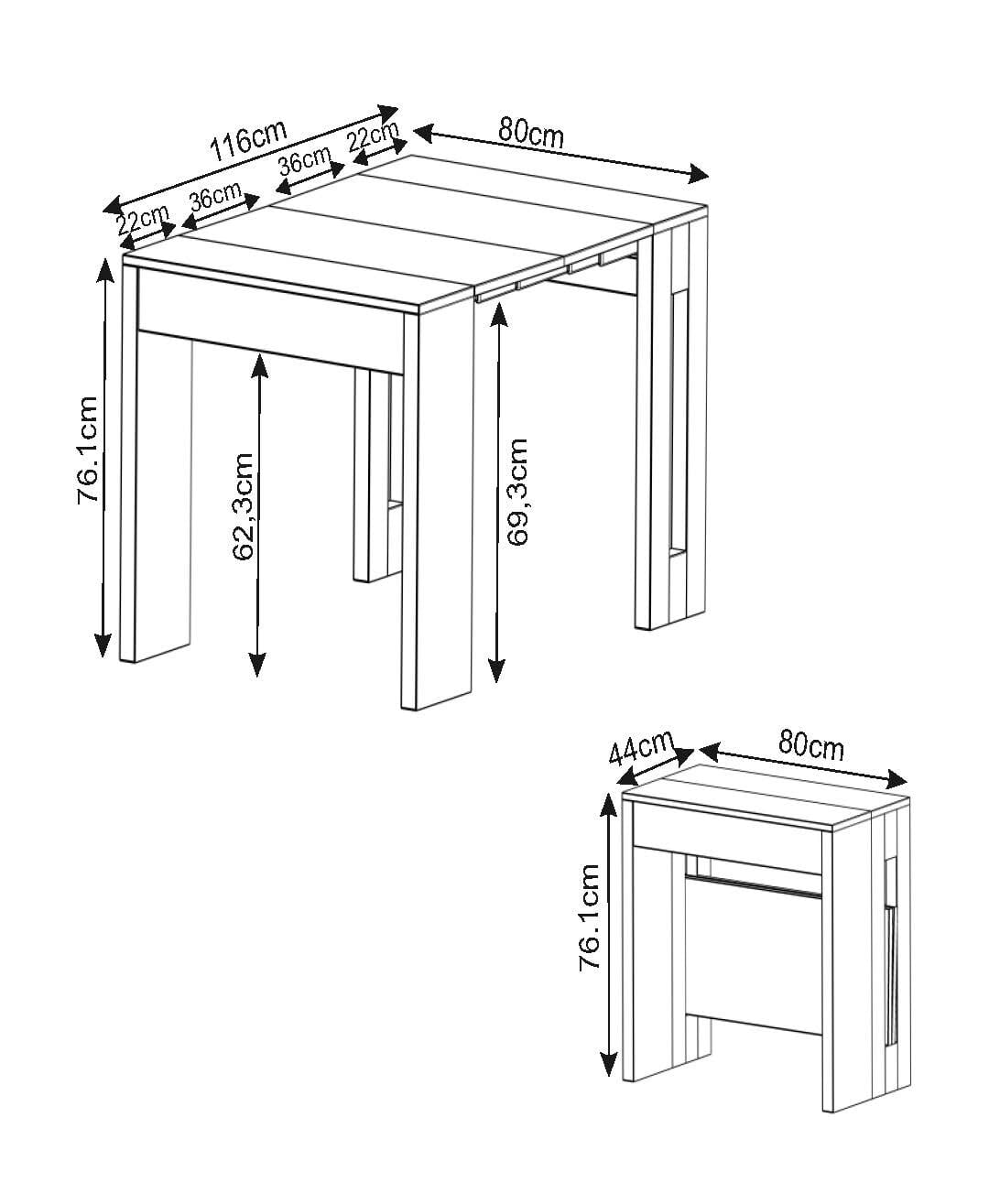 116cm
22cm
36cm
36cm
22cm
80cm
76.1cm
62,3cm
69,3cm
44cm
80cm
76.1cm