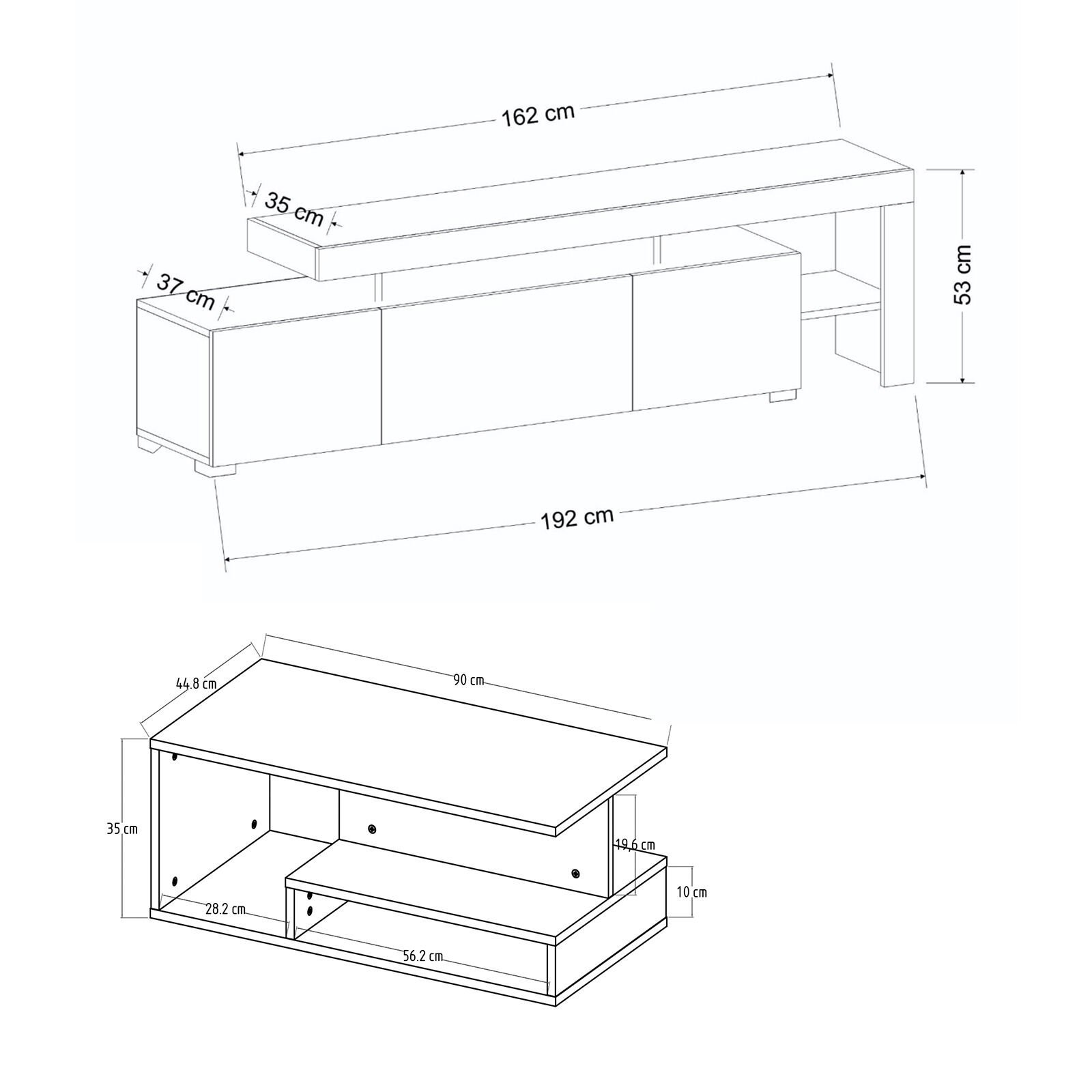 162 cm

35 cm

37 cm

53 cm

192 cm

44.8 cm

90 cm

35 cm

19.6 cm

10 cm

28.2 cm

56.2 cm